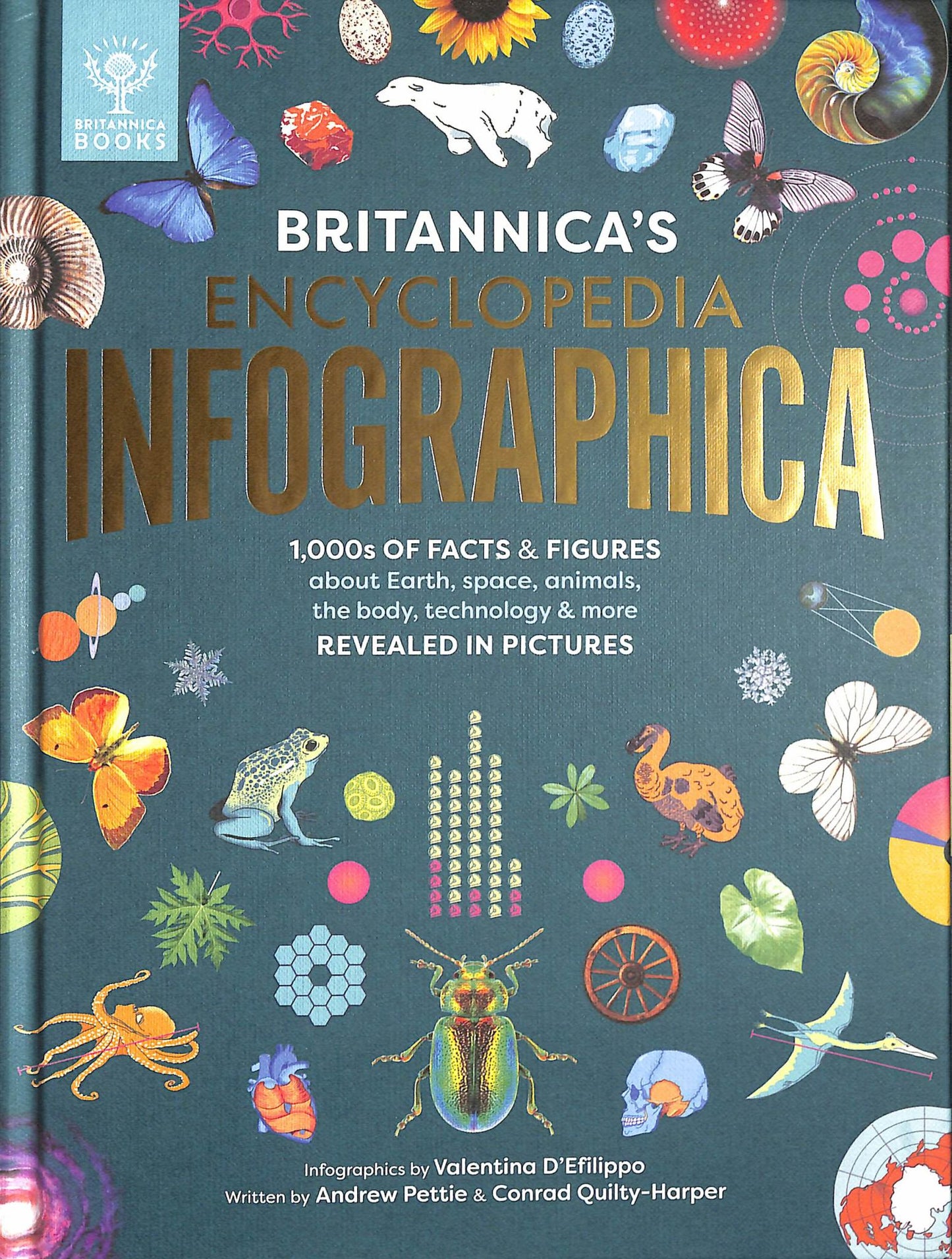 BRITANNICA BOOKS

BRITANNICA'S
ENCYCLOPEDIA
INFOGRAPHICA

1,000s OF FACTS & FIGURES
about Earth, space, animals, the body, technology & more
REVEALED IN PICTURES

Infographics by Valentina D'Efilippo
Written by Andrew Pettie & Conrad Quilty-Harper